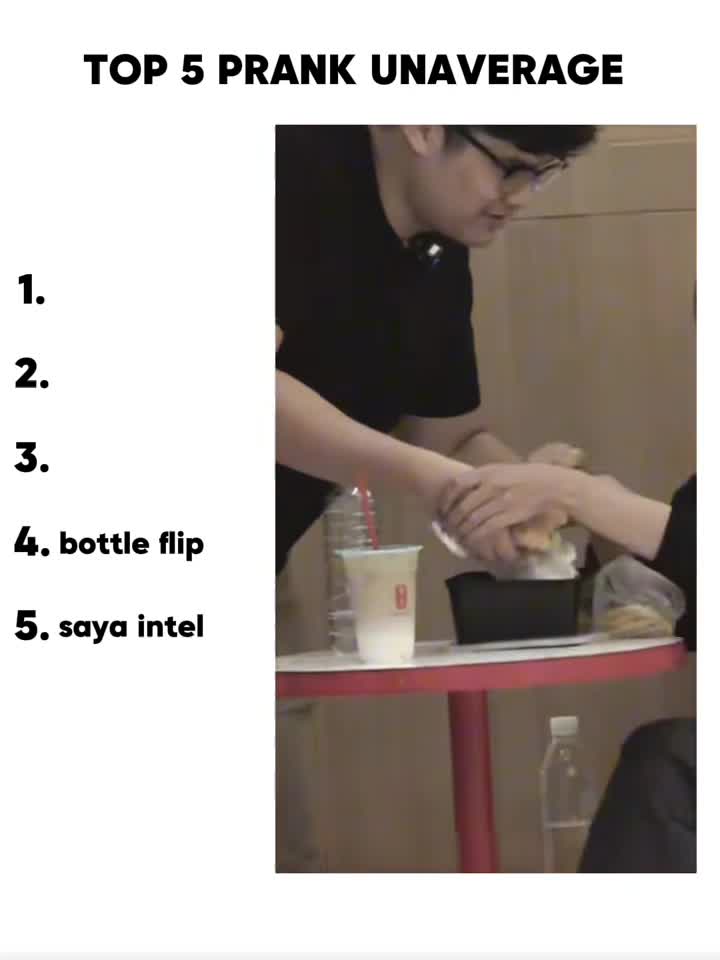 TOP 5 PRANK UNAVERAGE

1.

2.

3.

4. bottle flip

5. saya intel